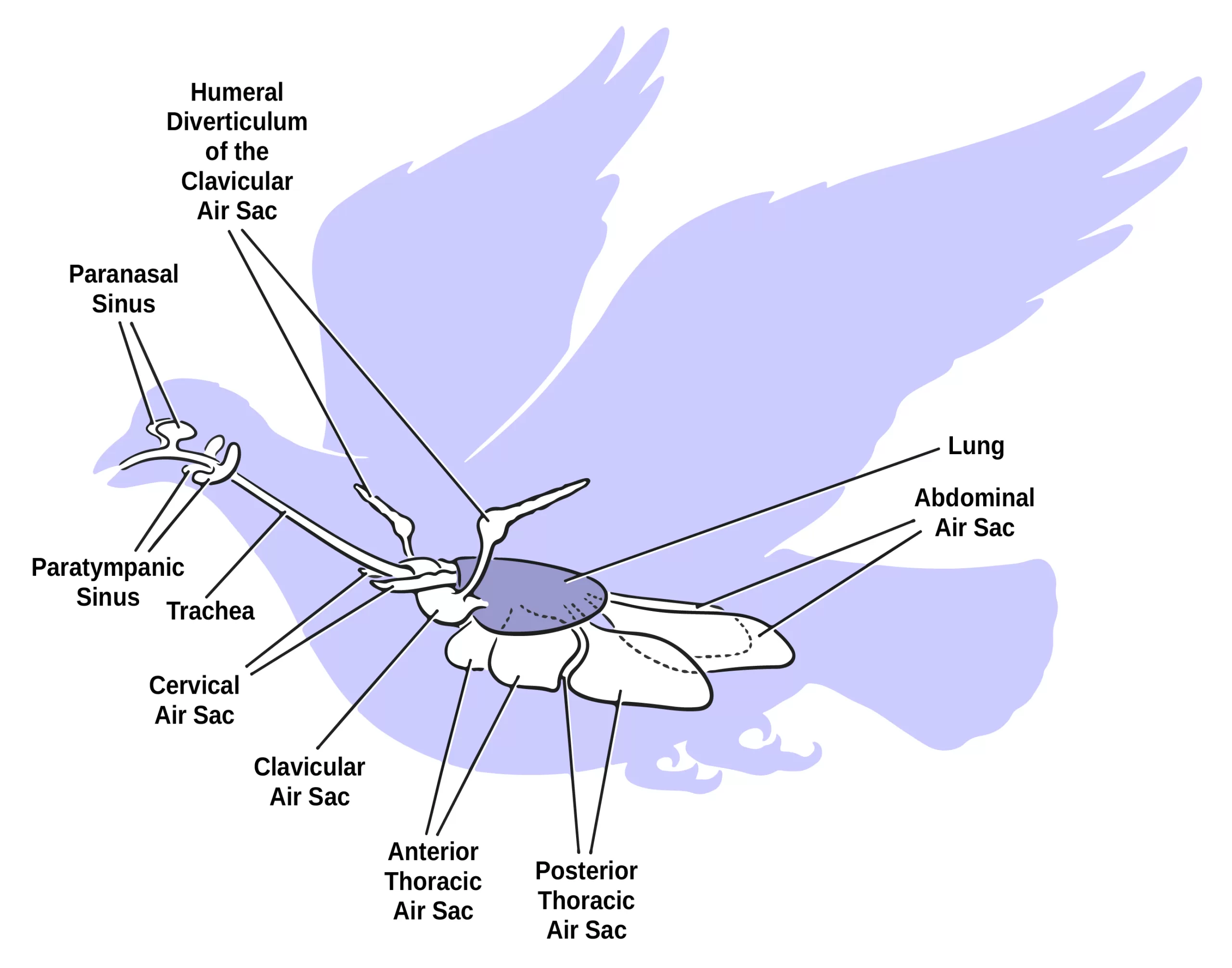 Humeral Diverticulum of the Clavicular Air Sac

Paranasal Sinus

Lung

Abdominal Air Sac

Paratympanic Sinus

Trachea

Cervical Air Sac

Clavicular Air Sac

Anterior Thoracic Air Sac

Posterior Thoracic Air Sac